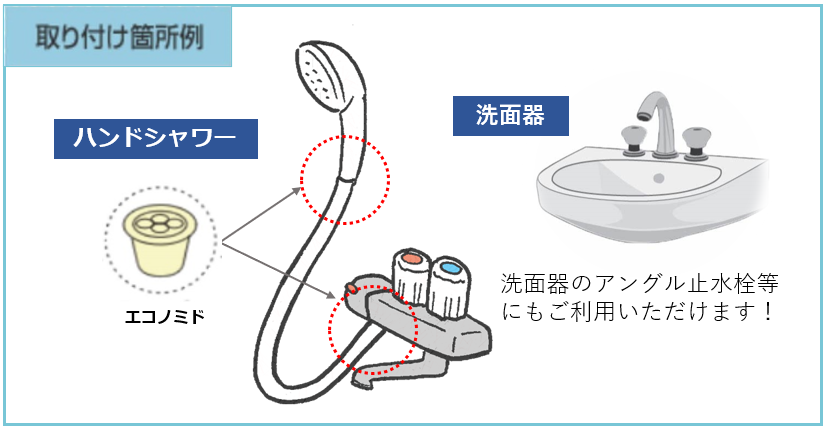 取り付け箇所例

ハンドシャワー

エコノミド

洗面器

洗面器のアングル止水栓等にもご利用いただけます！